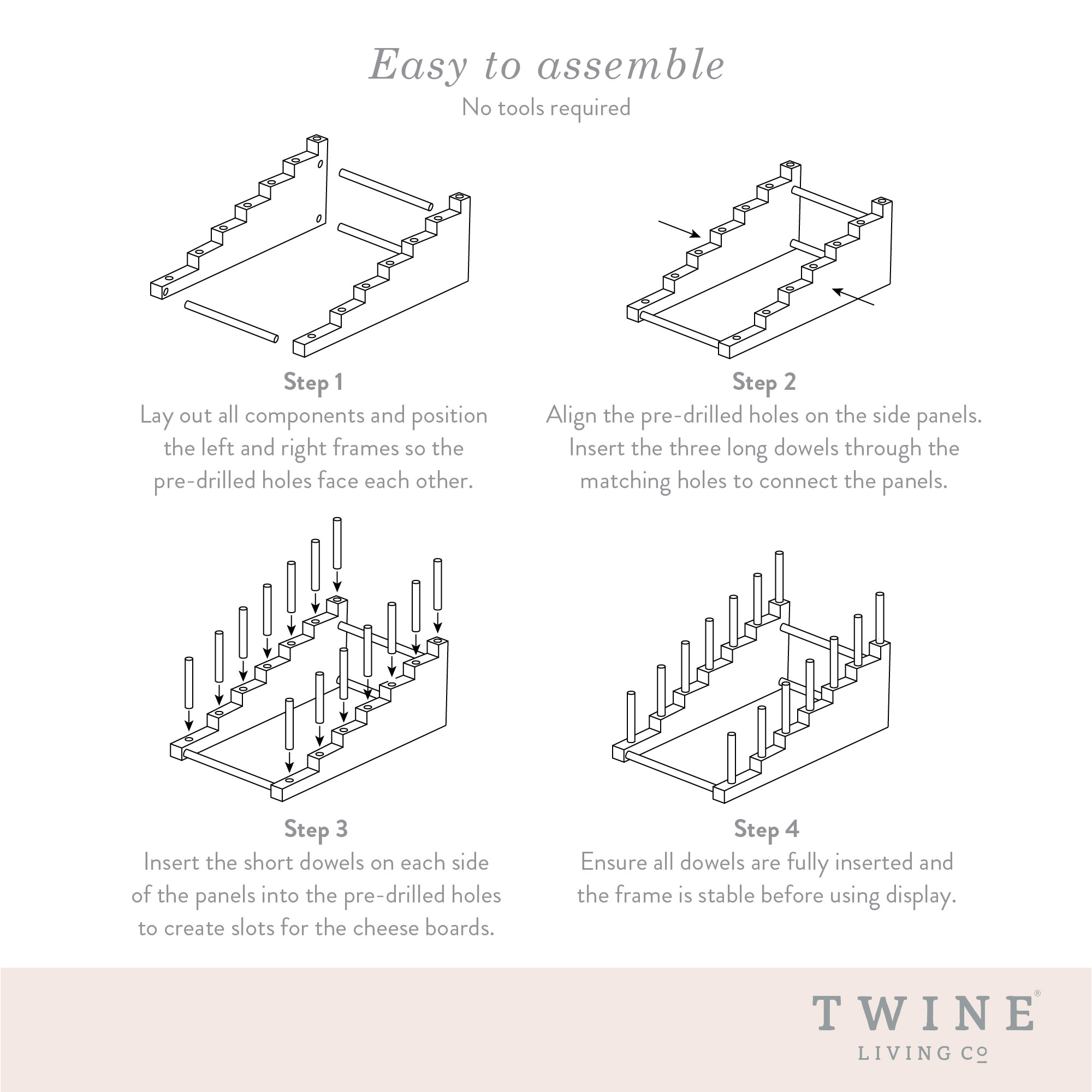 Easy to assemble
No tools required

Step 1
Lay out all components and position the left and right frames so the pre-drilled holes face each other.

Step 2
Align the pre-drilled holes on the side panels. Insert the three long dowels through the matching holes to connect the panels.

Step 3
Insert the short dowels on each side of the panels into the pre-drilled holes to create slots for the cheese boards.

Step 4
Ensure all dowels are fully inserted and the frame is stable before using display.

TWINE®
LIVING CO