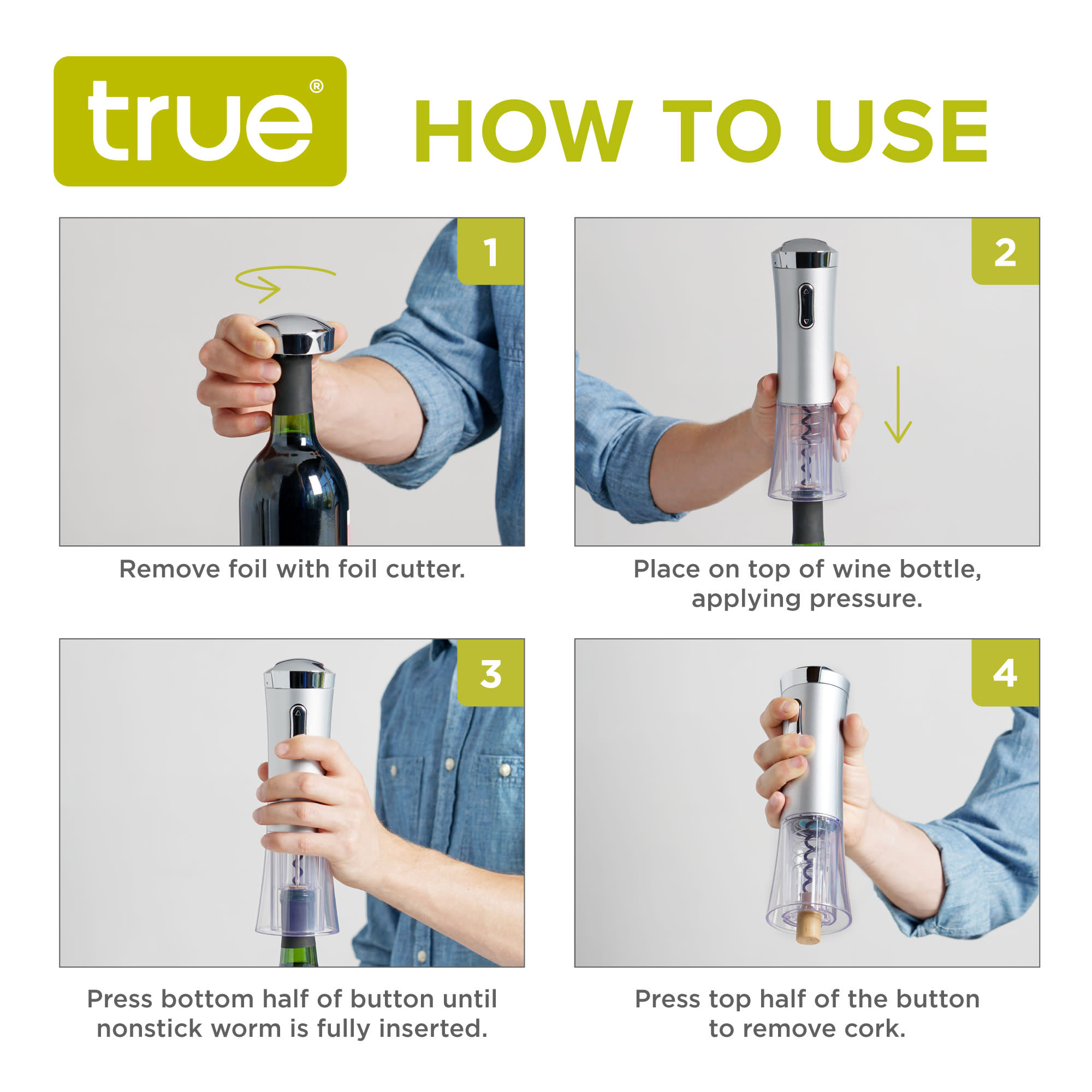 true®

HOW TO USE

1

Remove foil with foil cutter.

2

Place on top of wine bottle, applying pressure.

3

Press bottom half of button until nonstick worm is fully inserted.

4

Press top half of the button to remove cork.