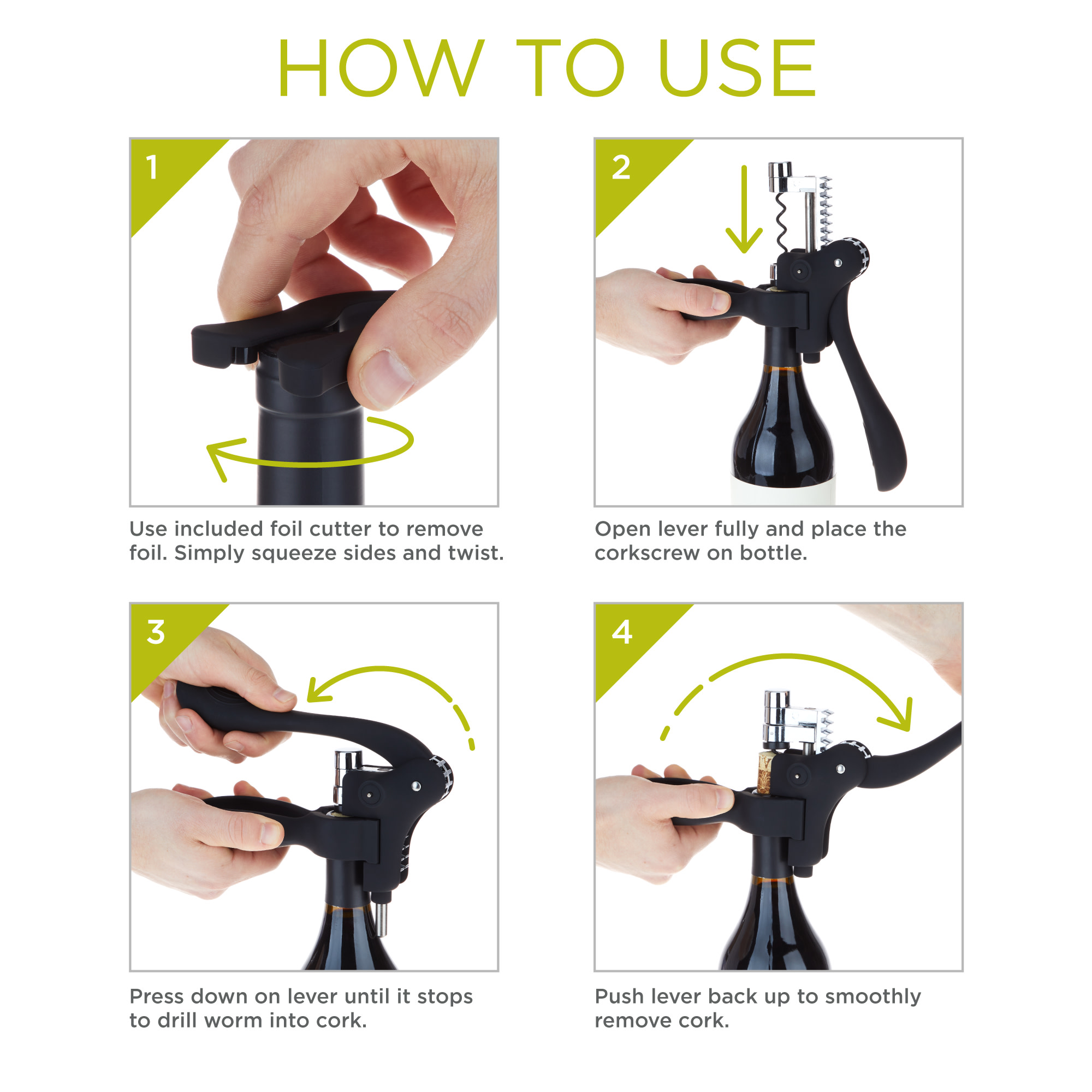 HOW TO USE

1

Use included foil cutter to remove foil. Simply squeeze sides and twist.

2

Open lever fully and place the corkscrew on bottle.

3

Press down on lever until it stops to drill worm into cork.

4

Push lever back up to smoothly remove cork.